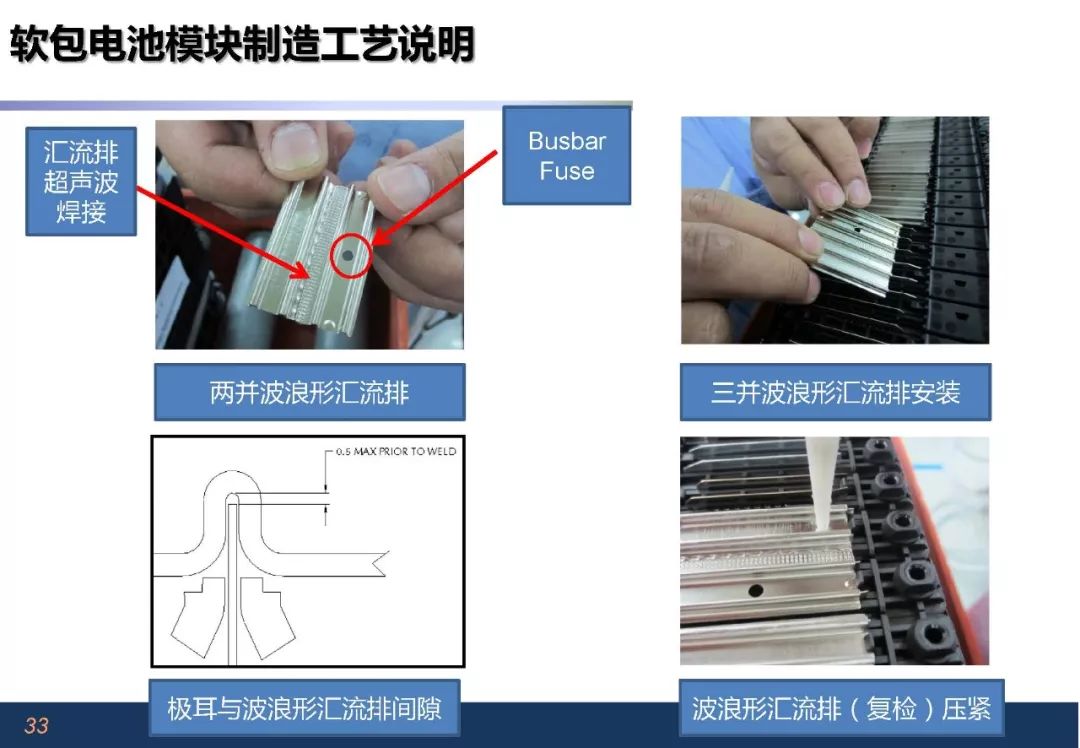 软包电池模块制造工艺说明

汇流排超声波焊接

Busbar Fuse

两并波浪形汇流排

三并波浪形汇流排安装

0.5 MAX PRIOR TO WELD

极耳与波浪形汇流排间隙

波浪形汇流排（复检）压紧

33