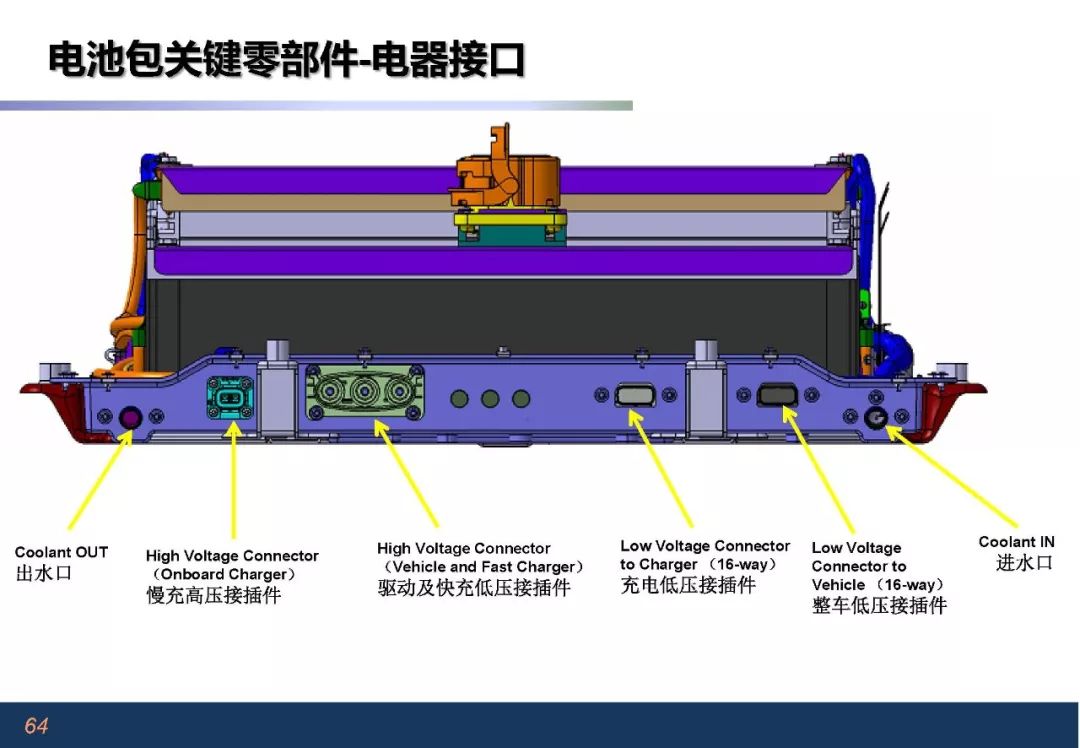 电池包关键零部件-电器接口

Coolant OUT
出水口

High Voltage Connector
（Onboard Charger）
慢充高压接插件

High Voltage Connector
（Vehicle and Fast Charger）
驱动及快充低压接插件

Low Voltage Connector
to Charger （16-way）
充电低压接插件

Low Voltage
Connector to
Vehicle （16-way）
整车低压接插件

Coolant IN
进水口

64