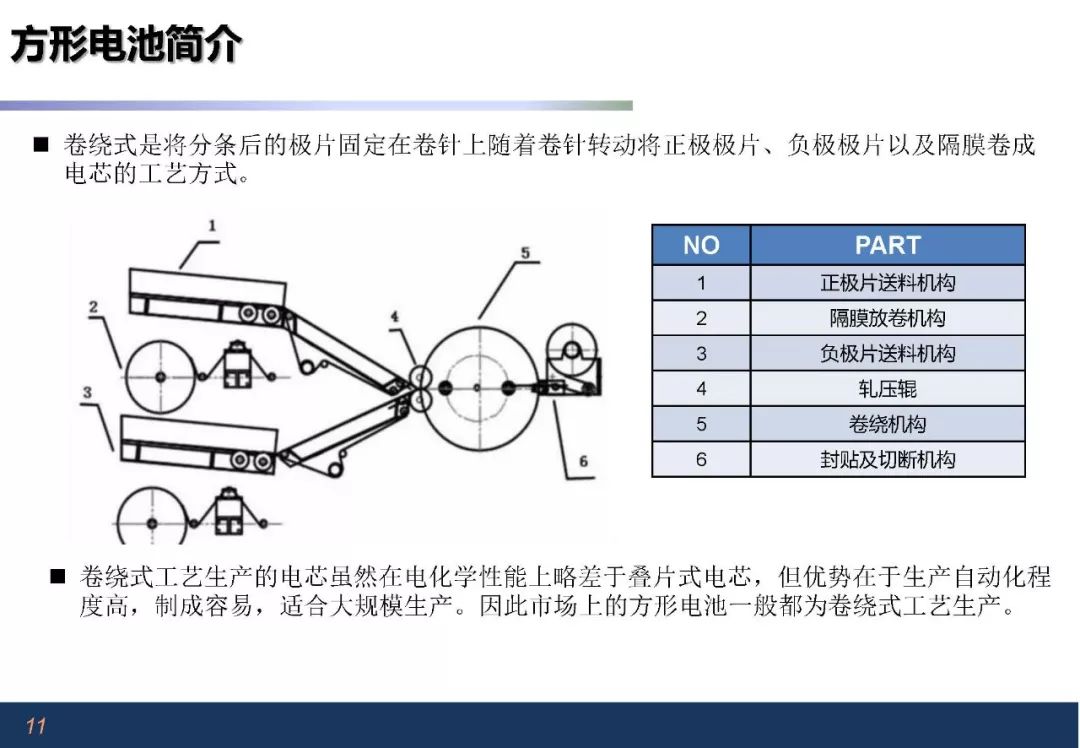 方形电池简介

■ 卷绕式是将分条后的极片固定在卷针上随着卷针转动将正极极片、负极极片以及隔膜卷成电芯的工艺方式。

1
2
3
4
5
6

| NO | PART |
|---|---|
| 1 | 正极片送料机构 |
| 2 | 隔膜放卷机构 |
| 3 | 负极片送料机构 |
| 4 | 轧压辊 |
| 5 | 卷绕机构 |
| 6 | 封贴及切断机构 |

■ 卷绕式工艺生产的电芯虽然在电化学性能上略差于叠片式电芯，但优势在于生产自动化程度高，制成容易，适合大规模生产。因此市场上的方形电池一般都为卷绕式工艺生产。

11