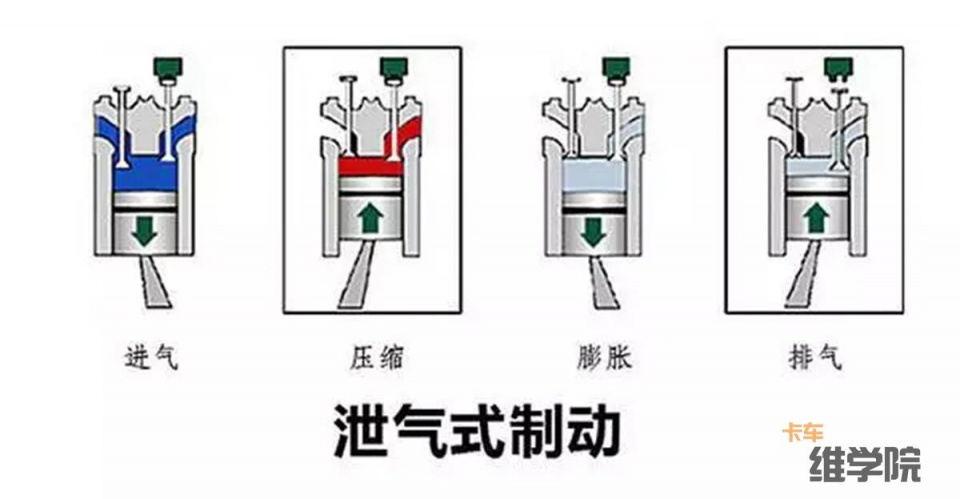 进气 压缩 膨胀 排气

泄气式制动

卡车
维学院