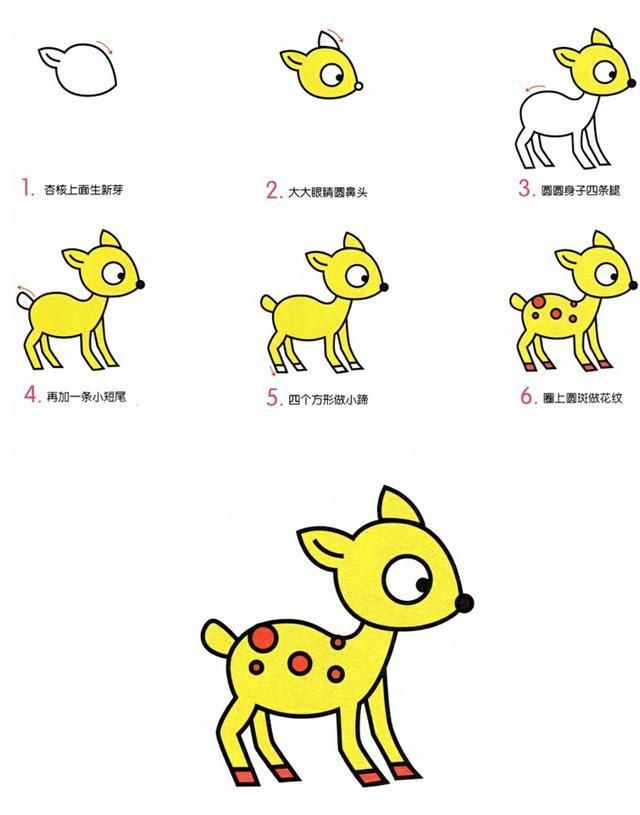 1. 杏核上面生新芽

2. 大大眼睛圆鼻头

3. 圆圆身子四条腿

4. 再加一条小短尾

5. 四个方形做小蹄

6. 圈上圆斑做花纹