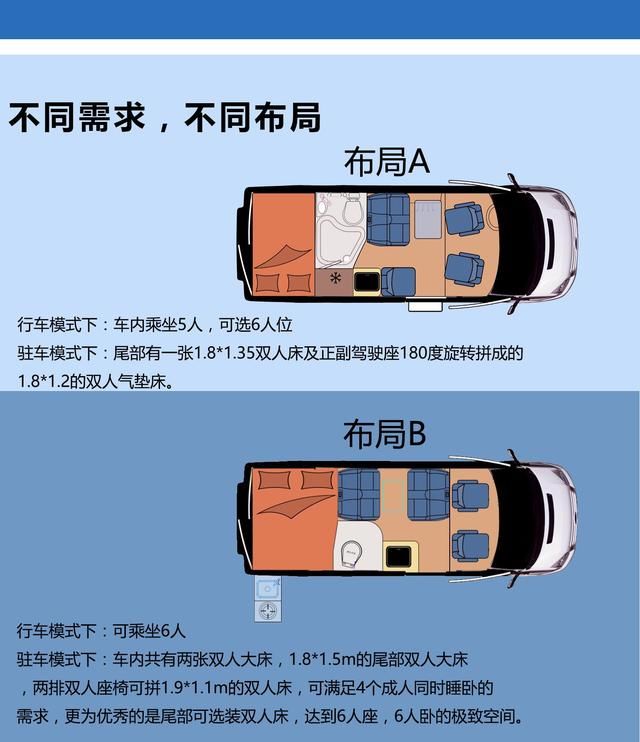 不同需求，不同布局

布局A

行车模式下：车内乘坐5人，可选6人位

驻车模式下：尾部有一张1.8*1.35双人床及正副驾驶座180度旋转拼成的1.8*1.2的双人气垫床。

布局B

行车模式下：可乘坐6人

驻车模式下：车内共有两张双人大床，1.8*1.5m的尾部双人大床，两排双人座椅可拼1.9*1.1m的双人床，可满足4个成人同时睡卧的需求，更为优秀的是尾部可选装双人床，达到6人座，6人卧的极致空间。