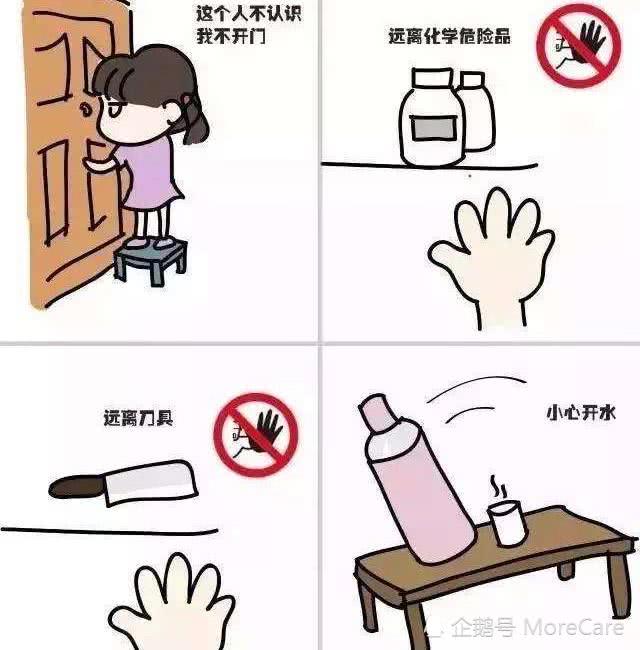 这个人不认识
我不开门

远离化学危险品

远离刀具

小心开水

企鹅号 MoreCare