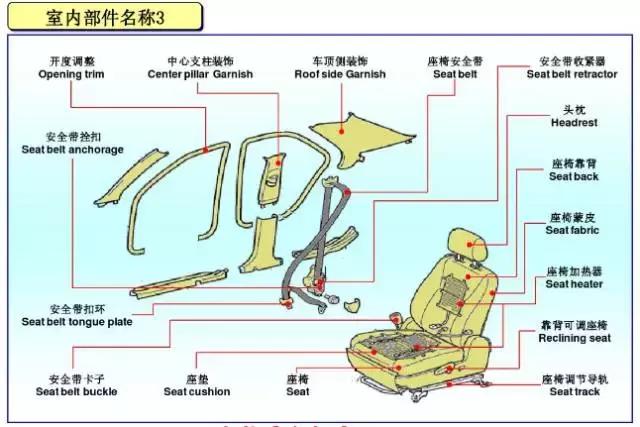 室内部件名称3

开度调整
Opening trim

中心支柱装饰
Center pillar Garnish

车顶侧装饰
Roof side Garnish

座椅安全带
Seat belt

安全带收紧器
Seat belt retractor

头枕
Headrest

安全带拴扣
Seat belt anchorage

座椅靠背
Seat back

座椅蒙皮
Seat fabric

座椅加热器
Seat heater

安全带扣环
Seat belt tongue plate

靠背可调座椅
Reclining seat

安全带卡子
Seat belt buckle

座垫
Seat cushion

座椅
Seat

座椅调节导轨
Seat track