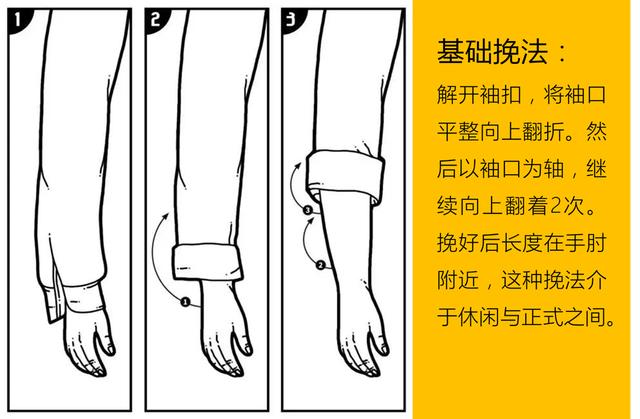 1

2

1

3

3

2

基础挽法：

解开袖扣，将袖口平整向上翻折。然后以袖口为轴，继续向上翻着2次。挽好后长度在手肘附近，这种挽法介于休闲与正式之间。