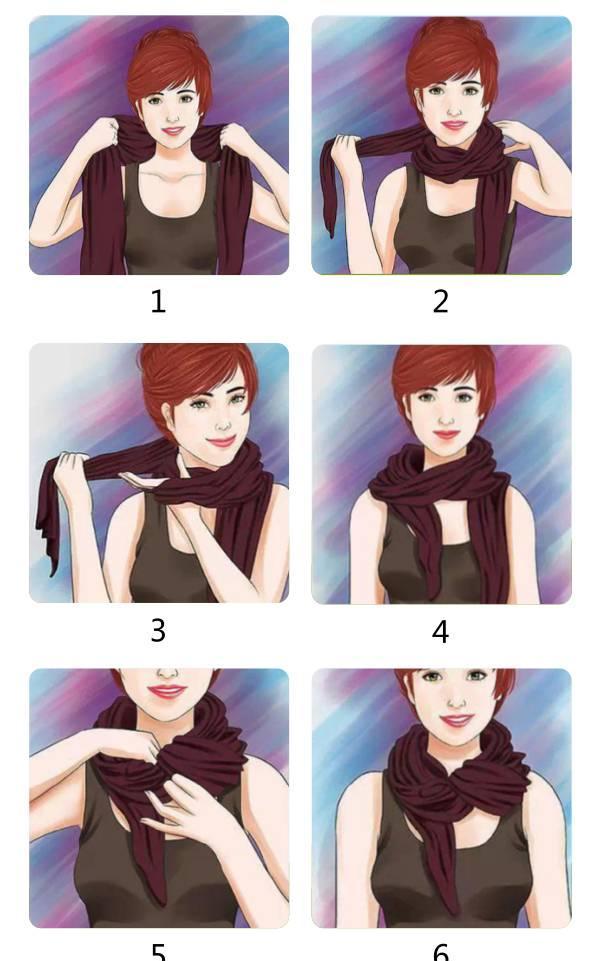 1

2

3

4

5

6