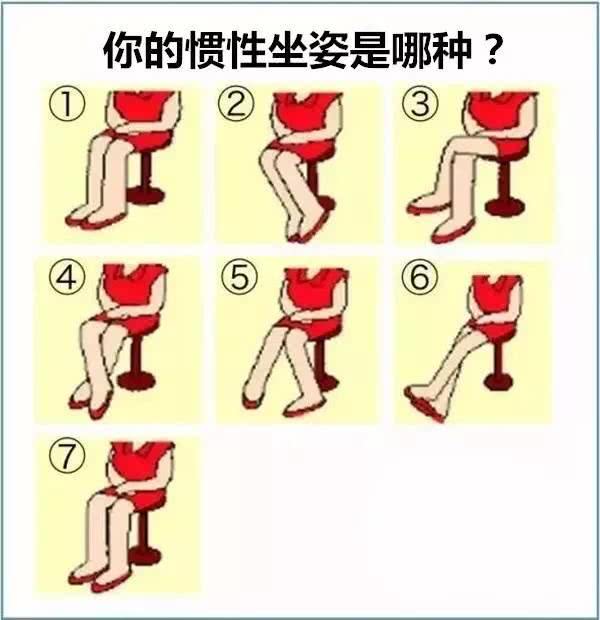 你的惯性坐姿是哪种？

①

②

③

④

⑤

⑥

⑦