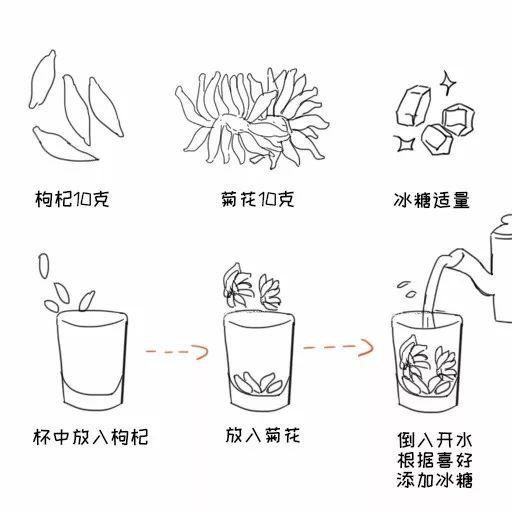 枸杞10克

菊花10克

冰糖适量

杯中放入枸杞

放入菊花

倒入开水
根据喜好
添加冰糖