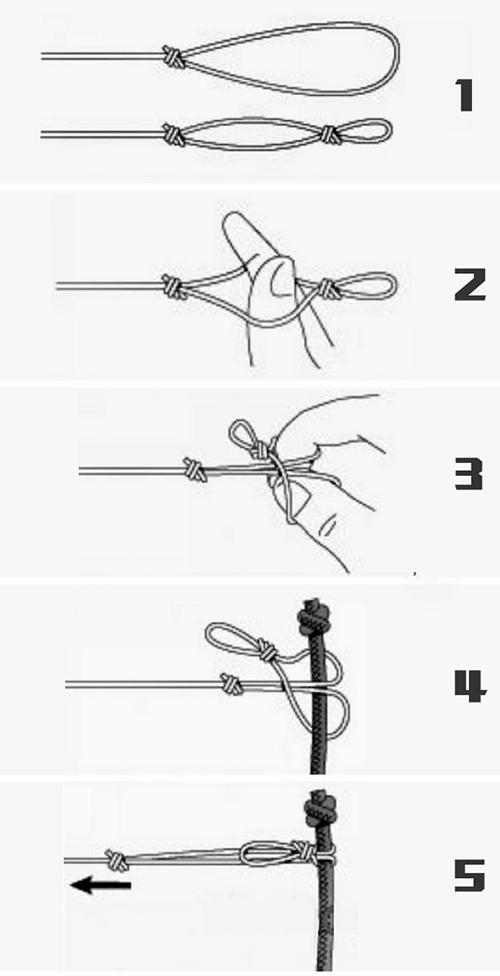 1

2

3

4

5