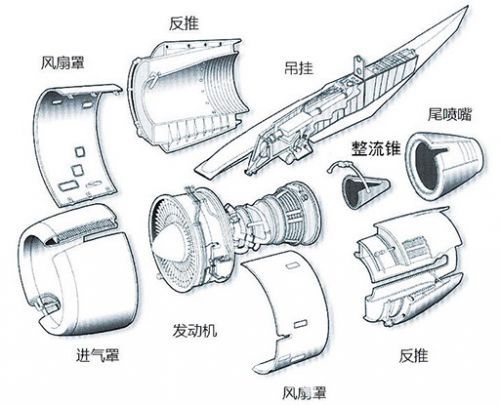 反推

风扇罩

吊挂

尾喷嘴

整流锥

发动机

进气罩

反推

风扇罩