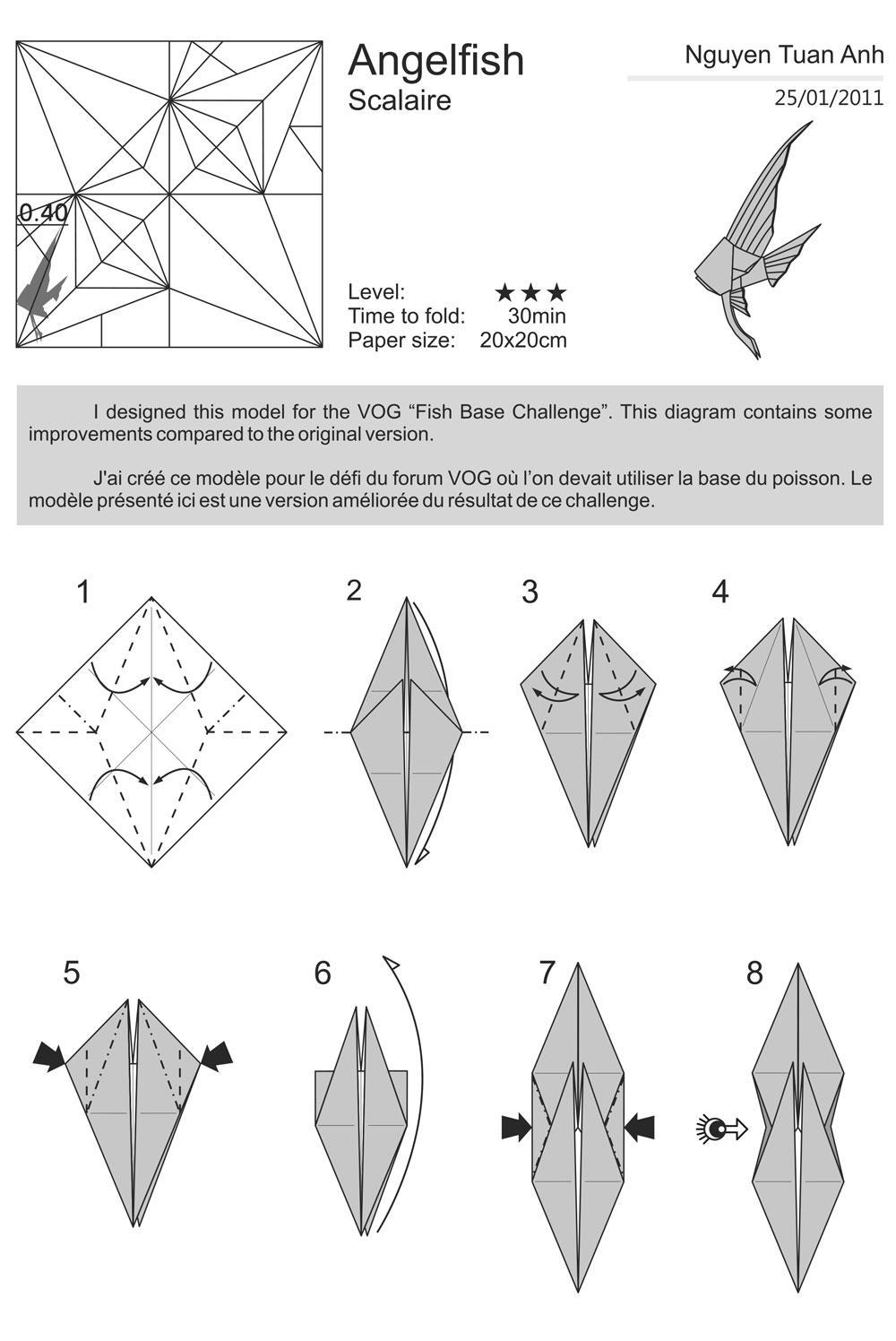 0.40

Angelfish
Scalaire

Nguyen Tuan Anh
25/01/2011

Level: ★★★
Time to fold: 30min
Paper size: 20x20cm

I designed this model for the VOG “Fish Base Challenge”. This diagram contains some improvements compared to the original version.

J'ai créé ce modèle pour le défi du forum VOG où l’on devait utiliser la base du poisson. Le modèle présenté ici est une version améliorée du résultat de ce challenge.

1

2

3

4

5

6

7

8