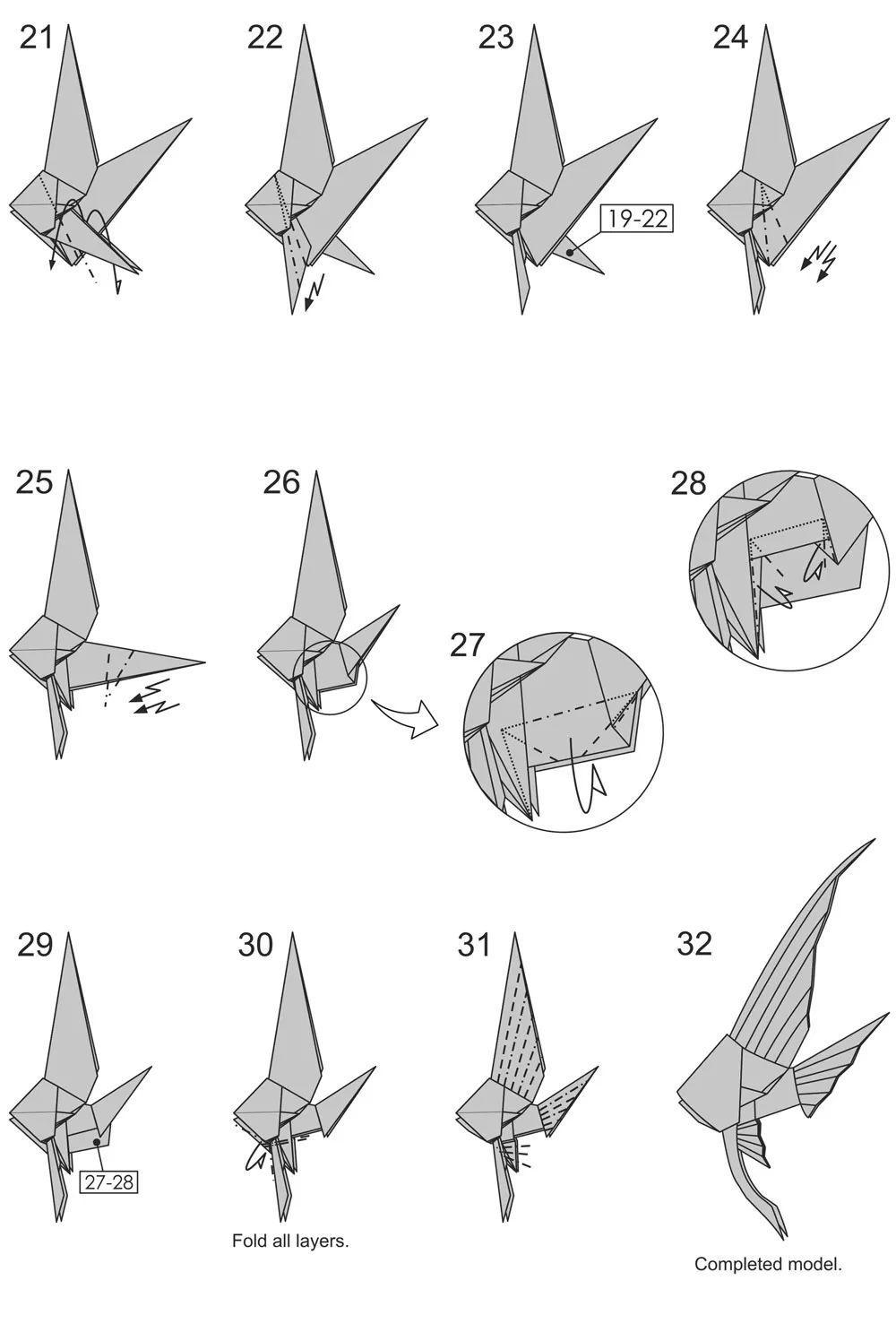 21

22

23

19-22

24

25

26

27

28

29

27-28

30

Fold all layers.

31

32

Completed model.