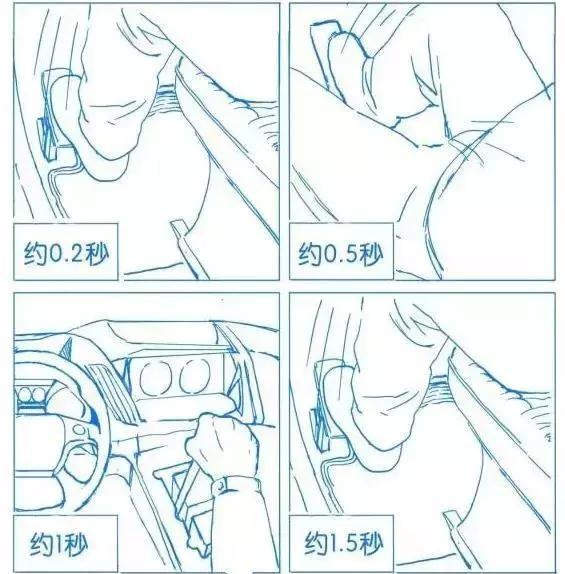 约0.2秒

约0.5秒

约1秒

约1.5秒