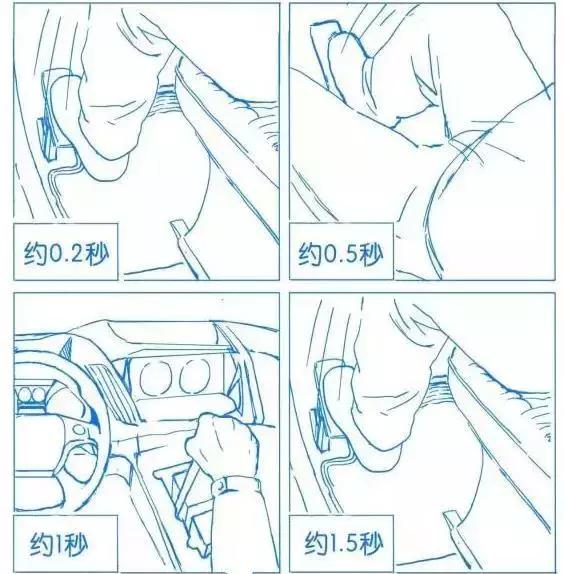 约0.2秒

约0.5秒

约1秒

约1.5秒