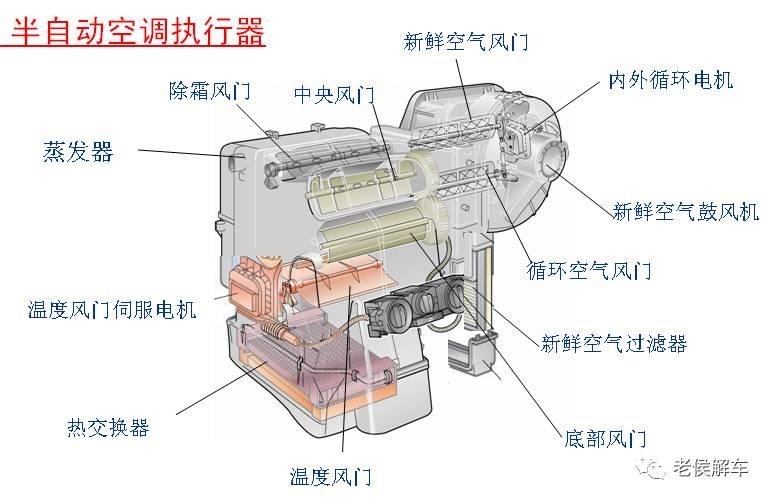 半自动空调执行器

新鲜空气风门

除霜风门

中央风门

内外循环电机

蒸发器

新鲜空气鼓风机

循环空气风门

温度风门伺服电机

新鲜空气过滤器

热交换器

底部风门

温度风门

老侯解车