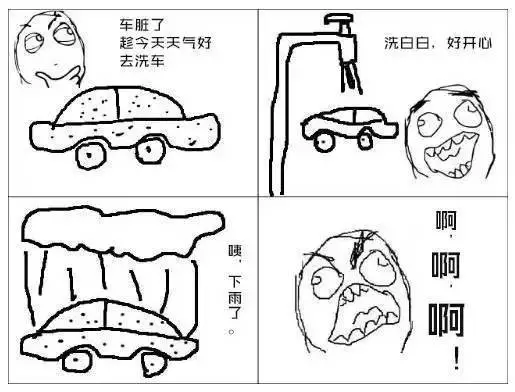 车脏了
趁今天天气好
去洗车

洗白白，好开心

咦，下雨了。

啊，啊，啊！