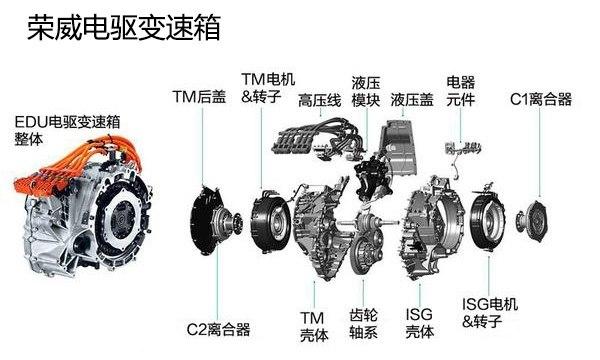 荣威电驱变速箱

EDU电驱变速箱整体

TM后盖

TM电机&转子

高压线

液压模块

液压盖

电器元件

C1离合器

C2离合器

TM壳体

齿轮轴系

ISG壳体

ISG电机&转子