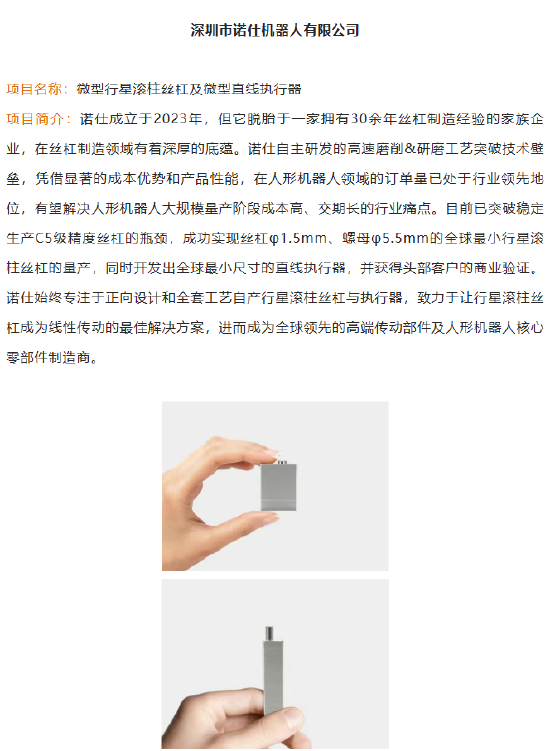 深圳市诺仕机器人有限公司

项目名称：微型行星滚柱丝杠及微型直线执行器

项目简介：诺仕成立于2023年，但它脱胎于一家拥有30余年丝杠制造经验的家族企业，在丝杠制造领域有着深厚的底蕴。诺仕自主研发的高速磨削&研磨工艺突破技术壁垒，凭借显著的成本优势和产品性能，在人形机器人领域的订单量已处于行业领先地位，有望解决人形机器人大规模量产阶段成本高、交期长的行业痛点。目前已突破稳定生产C5级精度丝杠的瓶颈，成功实现丝杠φ1.5mm、螺母φ5.5mm的全球最小行星滚柱丝杠的量产，同时开发出全球最小尺寸的直线执行器，并获得头部客户的商业验证。诺仕始终专注于正向设计和全套工艺自产行星滚柱丝杠与执行器，致力于让行星滚柱丝杠成为线性传动的最佳解决方案，进而成为全球领先的高端传动部件及人形机器人核心零部件制造商。