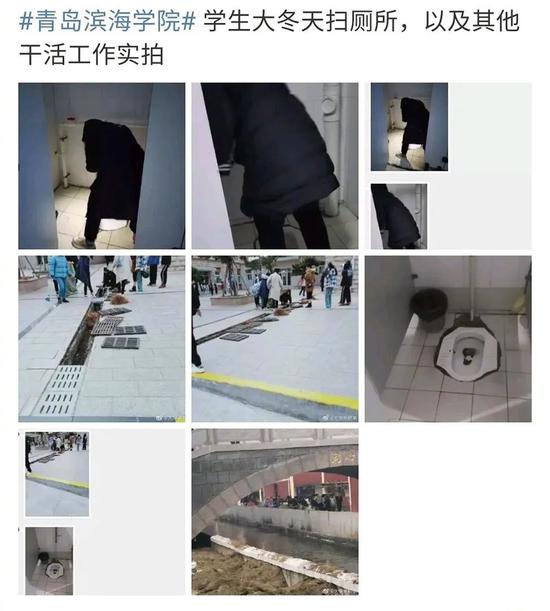 #青岛滨海学院# 学生大冬天扫厕所，以及其他干活工作实拍