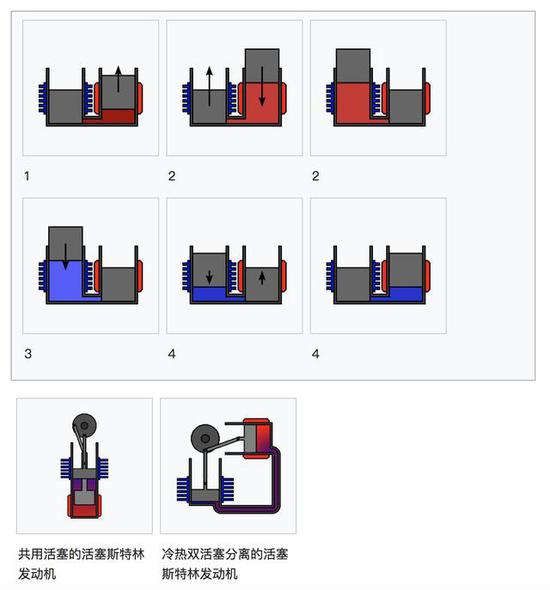 1

2

2

3

4

4

共用活塞的活塞斯特林发动机

冷热双活塞分离的活塞斯特林发动机