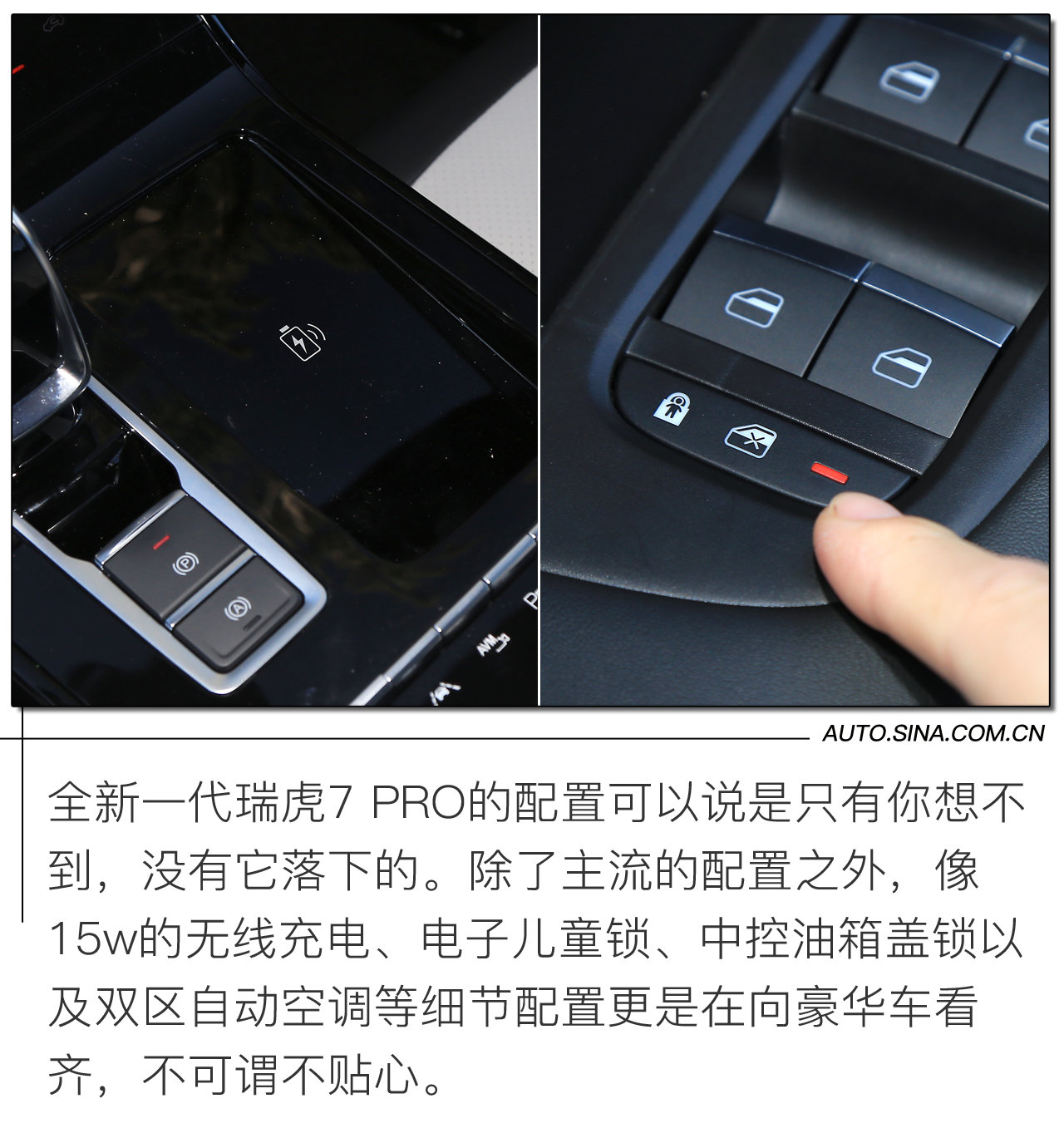 AUTO.SINA.COM.CN

全新一代瑞虎7 PRO的配置可以说是只有你想不到，没有它落下的。除了主流的配置之外，像15w的无线充电、电子儿童锁、中控油箱盖锁以及双区自动空调等细节配置更是在向豪华车看齐，不可谓不贴心。