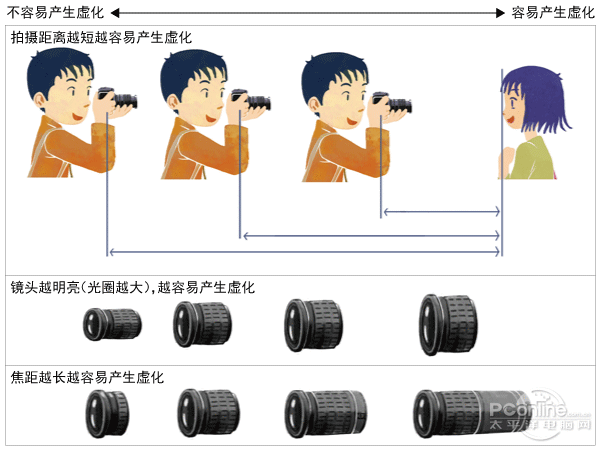 不容易产生虚化

容易产生虚化

拍摄距离越短越容易产生虚化

镜头越明亮(光圈越大),越容易产生虚化

焦距越长越容易产生虚化

PConline.com.cn
太平洋电脑网