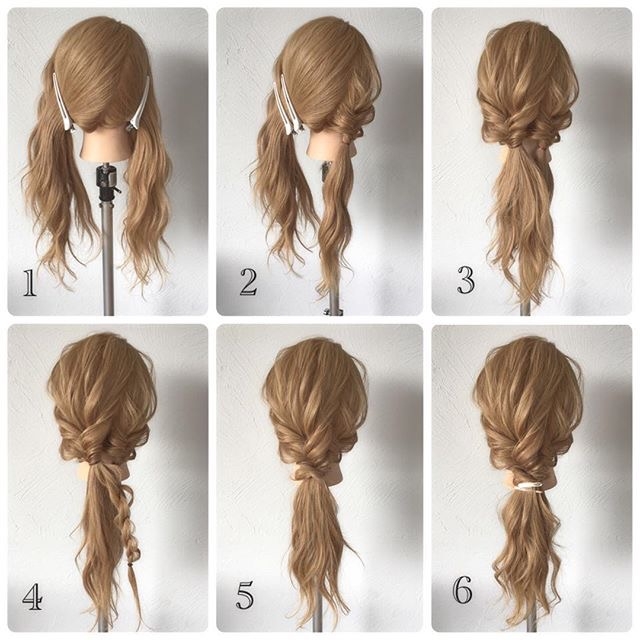 1

2

3

4

5

6