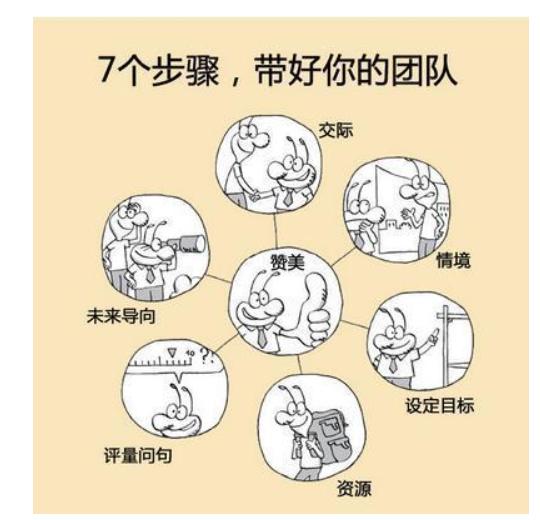 7个步骤，带好你的团队

交际

情境

赞美

未来导向

设定目标

10 ?!

评量问句

资源