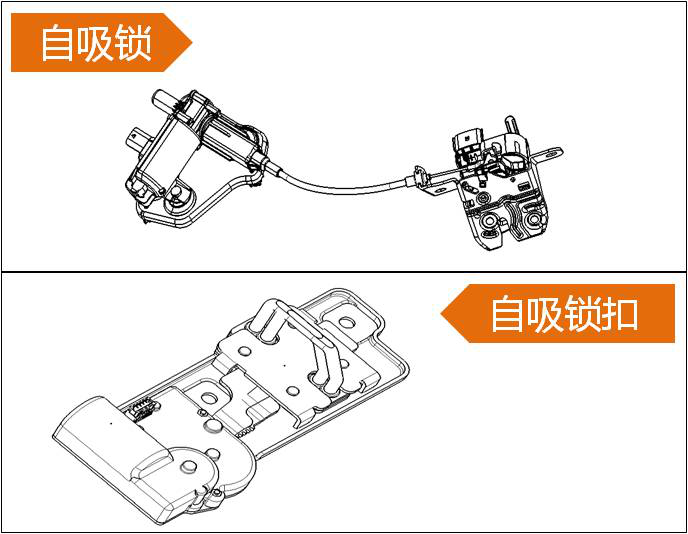 自吸锁

自吸锁扣