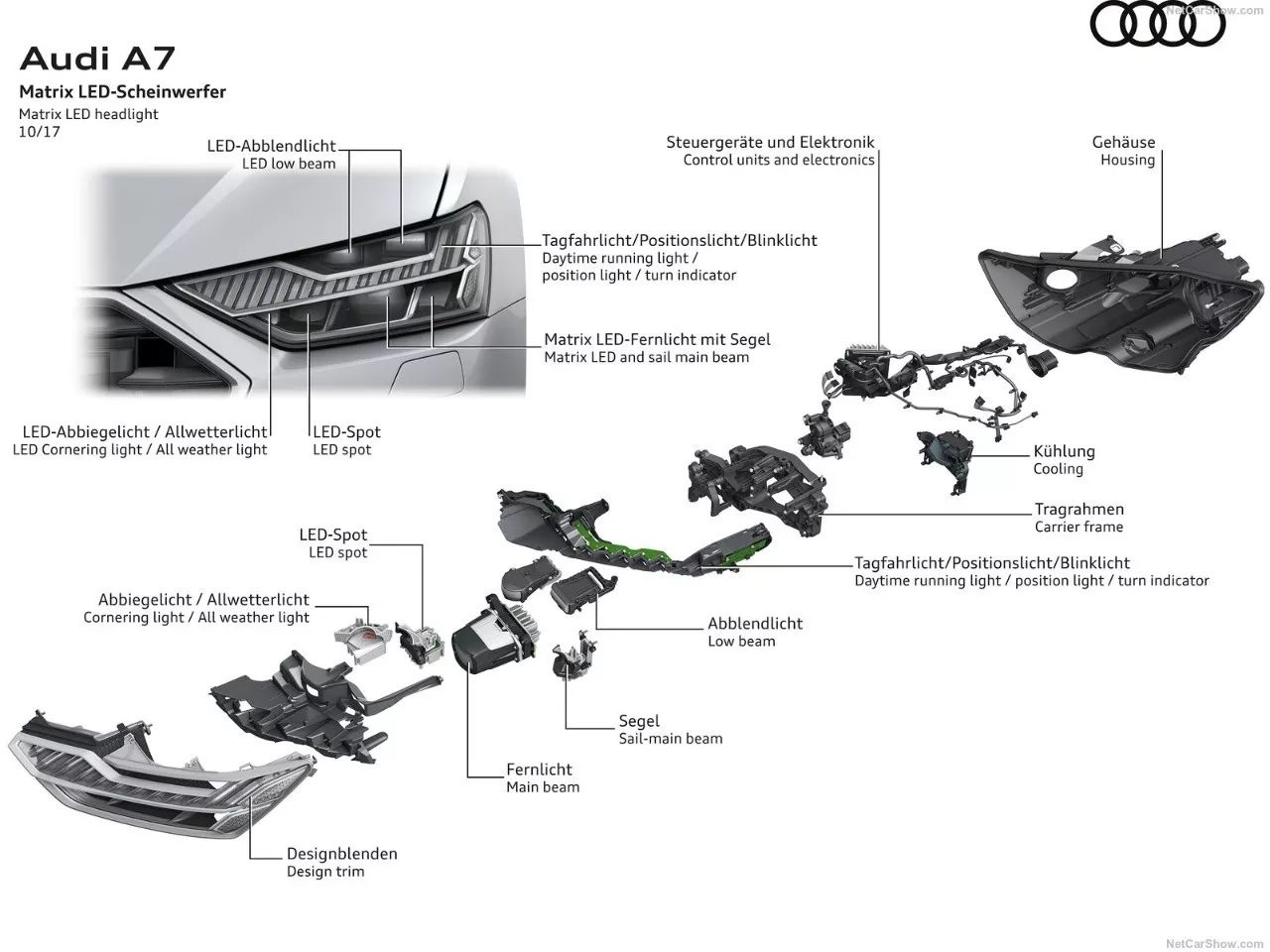 NetCarShow.com

Audi A7
Matrix LED-Scheinwerfer
Matrix LED headlight
10/17

LED-Abblendlicht
LED low beam

Tagfahrlicht/Positionslicht/Blinklicht
Daytime running light / position light / turn indicator

Matrix LED-Fernlicht mit Segel
Matrix LED and sail main beam

LED-Abbiegelicht / Allwetterlicht
LED Cornering light / All weather light

LED-Spot
LED spot

Steuergeräte und Elektronik
Control units and electronics

Gehäuse
Housing

Kühlung
Cooling

Tragrahmen
Carrier frame

Tagfahrlicht/Positionslicht/Blinklicht
Daytime running light / position light / turn indicator

LED-Spot
LED spot

Abbiegelicht / Allwetterlicht
Cornering light / All weather light

Abblendlicht
Low beam

Segel
Sail-main beam

Fernlicht
Main beam

Designblenden
Design trim

NetCarShow.com