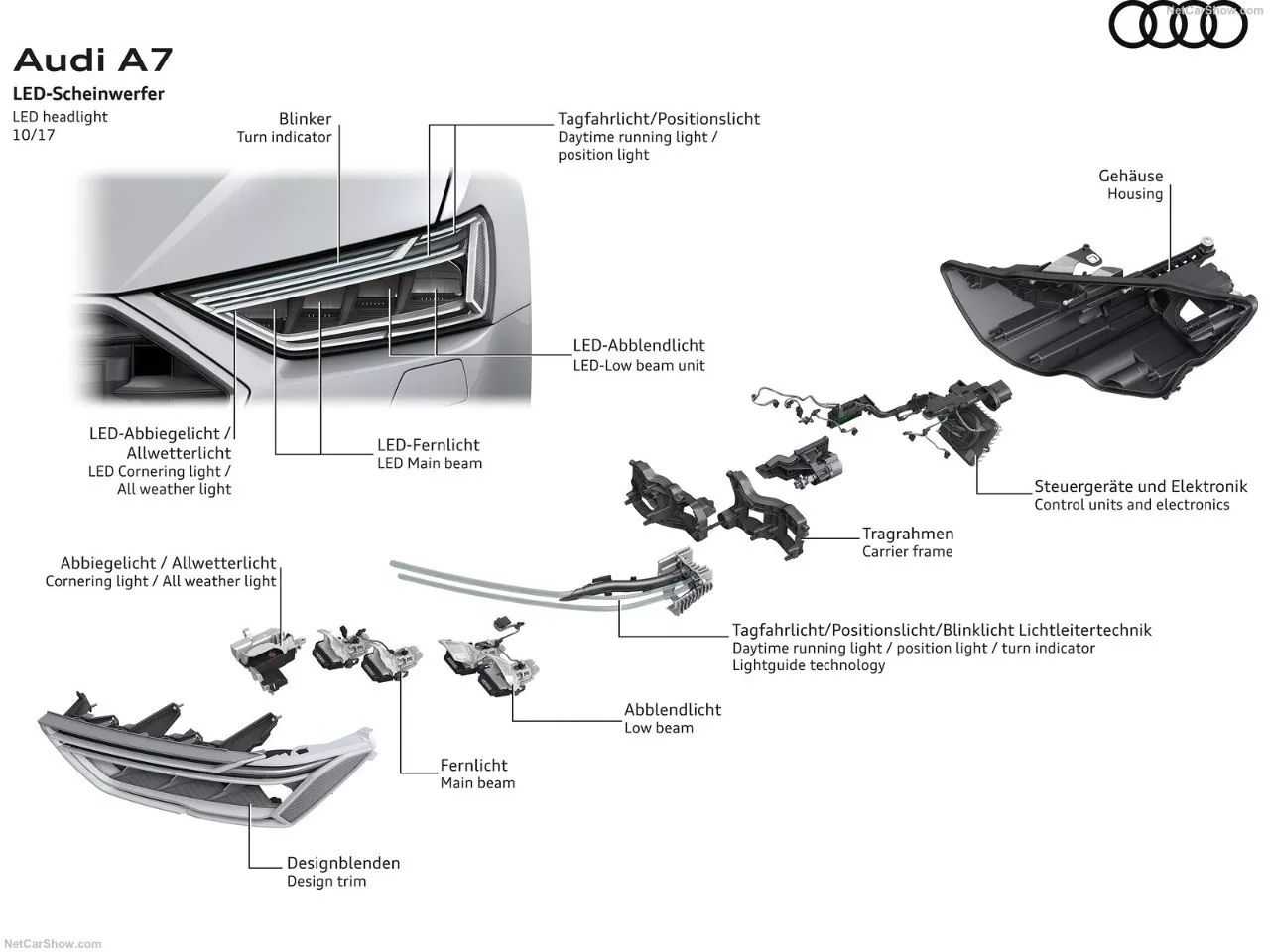 NetCarShow.com

Audi A7
LED-Scheinwerfer
LED headlight
10/17

Blinker
Turn indicator

Tagfahrlicht/Positionslicht
Daytime running light / position light

Gehäuse
Housing

LED-Abblendlicht
LED-Low beam unit

LED-Abbiegelicht / Allwetterlicht
LED Cornering light / All weather light

LED-Fernlicht
LED Main beam

Steuergeräte und Elektronik
Control units and electronics

Tragrahmen
Carrier frame

Abbiegelicht / Allwetterlicht
Cornering light / All weather light

Tagfahrlicht/Positionslicht/Blinklicht Lichtleitertechnik
Daytime running light / position light / turn indicator
Lightguide technology

Abblendlicht
Low beam

Fernlicht
Main beam

Designblenden
Design trim

NetCarShow.com