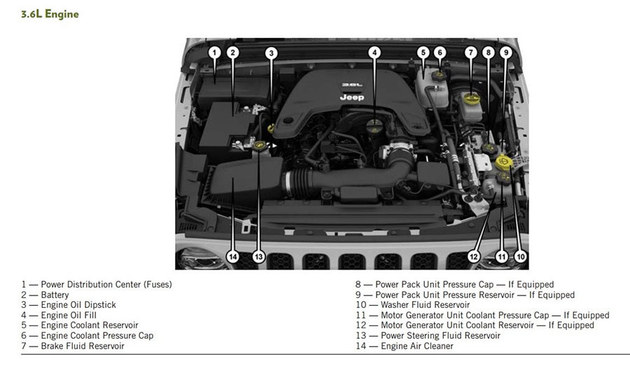 3.6L Engine

1 2 3 4 5 6 7 8 9

3.6L Jeep

14 13 12 11 10

1 — Power Distribution Center (Fuses)
2 — Battery
3 — Engine Oil Dipstick
4 — Engine Oil Fill
5 — Engine Coolant Reservoir
6 — Engine Coolant Pressure Cap
7 — Brake Fluid Reservoir

8 — Power Pack Unit Pressure Cap — If Equipped
9 — Power Pack Unit Pressure Reservoir — If Equipped
10 — Washer Fluid Reservoir
11 — Motor Generator Unit Coolant Pressure Cap — If Equipped
12 — Motor Generator Unit Coolant Reservoir — If Equipped
13 — Power Steering Fluid Reservoir
14 — Engine Air Cleaner