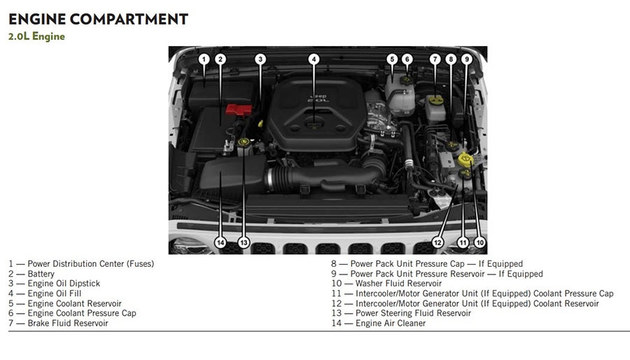 ENGINE COMPARTMENT
2.0L Engine

1 2 3 4 5 6 7 8 9

14 13 12 11 10

1 — Power Distribution Center (Fuses)
2 — Battery
3 — Engine Oil Dipstick
4 — Engine Oil Fill
5 — Engine Coolant Reservoir
6 — Engine Coolant Pressure Cap
7 — Brake Fluid Reservoir

8 — Power Pack Unit Pressure Cap — If Equipped
9 — Power Pack Unit Pressure Reservoir — If Equipped
10 — Washer Fluid Reservoir
11 — Intercooler/Motor Generator Unit (If Equipped) Coolant Pressure Cap
12 — Intercooler/Motor Generator Unit (If Equipped) Coolant Reservoir
13 — Power Steering Fluid Reservoir
14 — Engine Air Cleaner