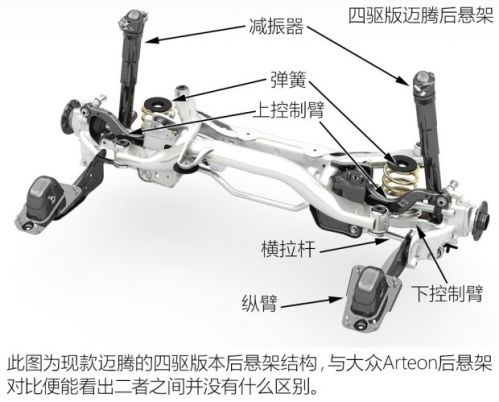 四驱版迈腾后悬架

减振器

弹簧

上控制臂

横拉杆

下控制臂

纵臂

此图为现款迈腾的四驱版本后悬架结构，与大众Arteon后悬架对比便能看出二者之间并没有什么区别。