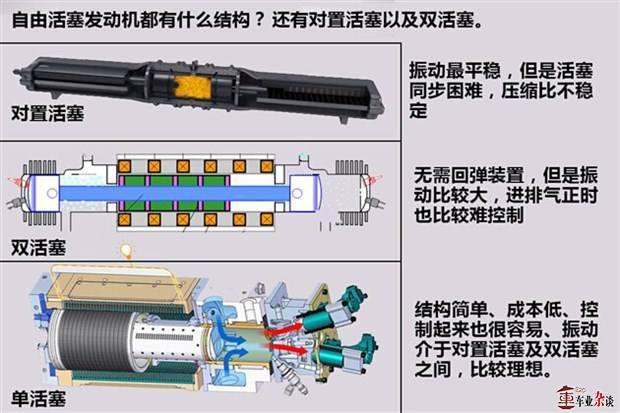 自由活塞发动机都有什么结构？还有对置活塞以及双活塞。

对置活塞

振动最平稳，但是活塞同步困难，压缩比不稳定

双活塞

无需回弹装置，但是振动比较大，进排气正时也比较难控制

单活塞

结构简单、成本低、控制起来也很容易、振动介于对置活塞及双活塞之间，比较理想。

車 车业杂谈