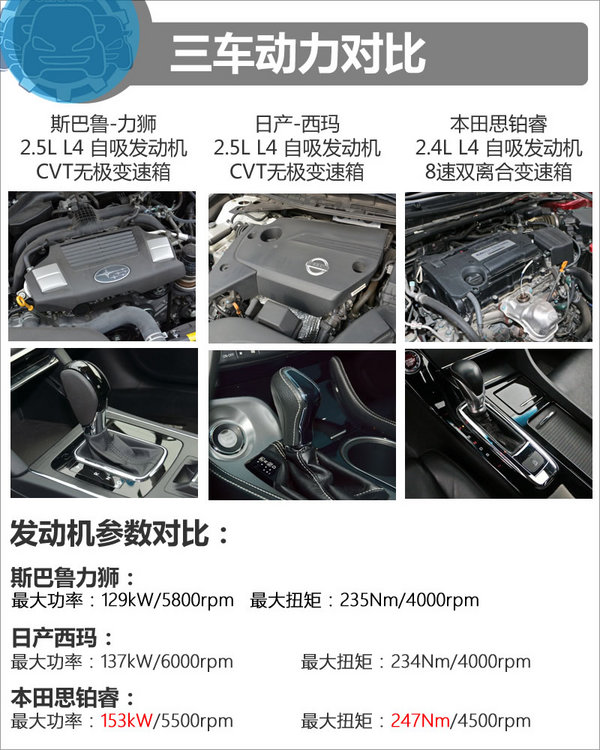 三车动力对比

斯巴鲁-力狮
2.5L L4 自吸发动机
CVT无极变速箱

日产-西玛
2.5L L4 自吸发动机
CVT无极变速箱

本田思铂睿
2.4L L4 自吸发动机
8速双离合变速箱

发动机参数对比：

斯巴鲁力狮：
最大功率：129kW/5800rpm 最大扭矩：235Nm/4000rpm

日产西玛：
最大功率：137kW/6000rpm 最大扭矩：234Nm/4000rpm

本田思铂睿：
最大功率：153kW/5500rpm 最大扭矩：247Nm/4500rpm