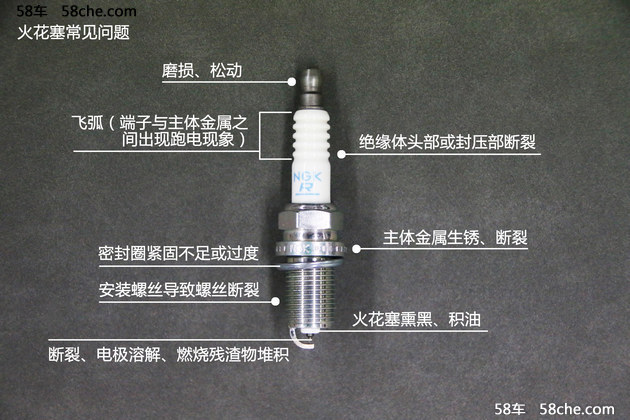 58车 58che.com
火花塞常见问题

磨损、松动

飞弧（端子与主体金属之间出现跑电现象）

绝缘体头部或封压部断裂

NGK
R

主体金属生锈、断裂

密封圈紧固不足或过度

安装螺丝导致螺丝断裂

火花塞熏黑、积油

断裂、电极溶解、燃烧残渣物堆积

58车 58che.com