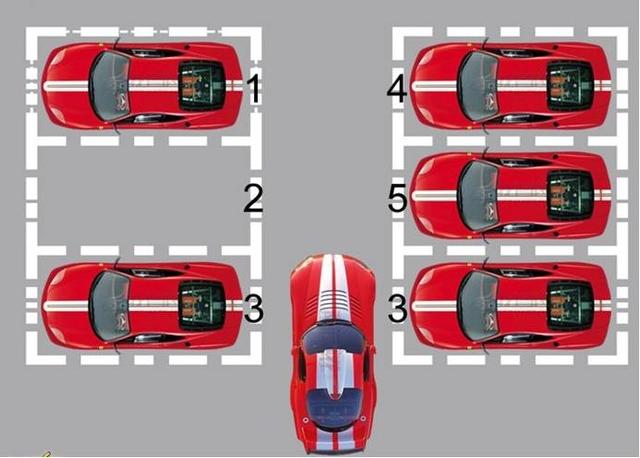 1
2
3
4
5
3