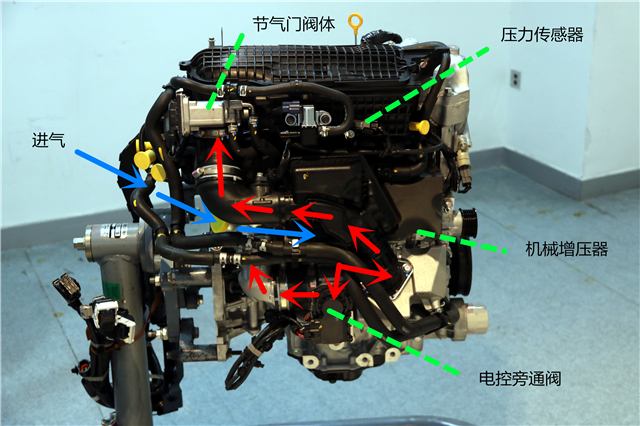 节气门阀体

压力传感器

进气

机械增压器

电控旁通阀