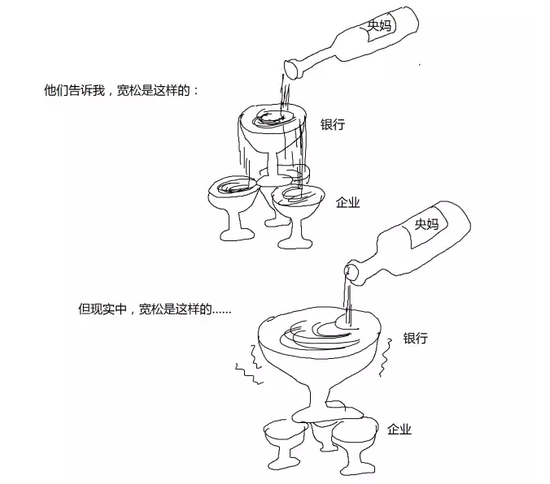 央妈

他们告诉我，宽松是这样的：

银行

企业

央妈

但现实中，宽松是这样的……

银行

企业