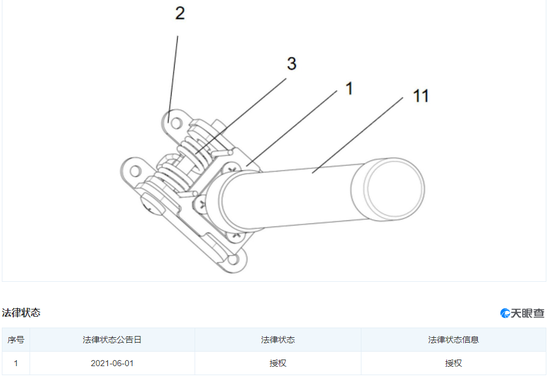 2

3

1

11

法律状态

天眼查

| 序号 | 法律状态公告日 | 法律状态 | 法律状态信息 |
|---|---|---|---|
| 1 | 2021-06-01 | 授权 | 授权 |