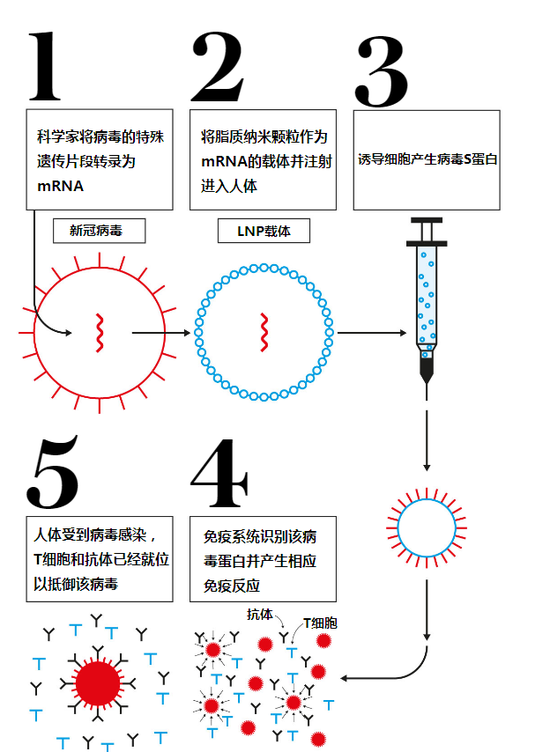 1

科学家将病毒的特殊遗传片段转录为mRNA

新冠病毒

2

将脂质纳米颗粒作为mRNA的载体并注射进入人体

LNP载体

3

诱导细胞产生病毒S蛋白

5

人体受到病毒感染，T细胞和抗体已经就位以抵御该病毒

4

免疫系统识别该病毒蛋白并产生相应免疫反应

抗体

T细胞