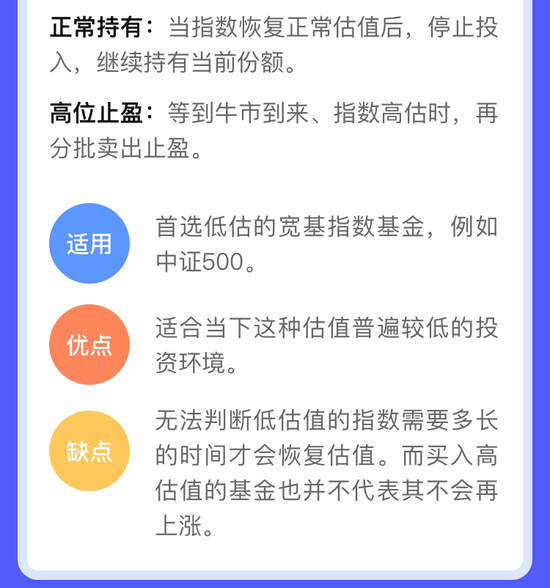 正常持有：当指数恢复正常估值后，停止投入，继续持有当前份额。

高位止盈：等到牛市到来、指数高估时，再分批卖出止盈。

适用

首选低估的宽基指数基金，例如中证500。

优点

适合当下这种估值普遍较低的投资环境。

缺点

无法判断低估值的指数需要多长的时间才会恢复估值。而买入高估值的基金也并不代表其不会再上涨。