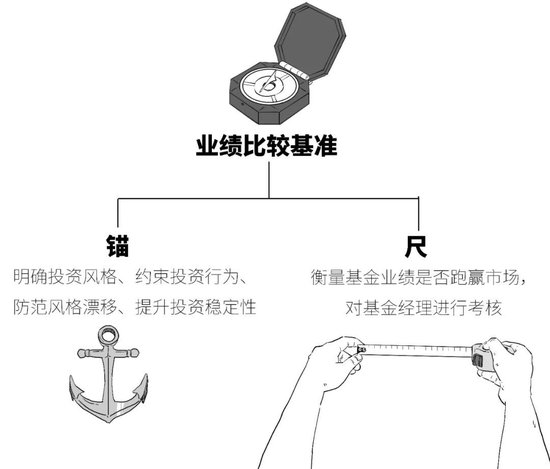 业绩比较基准

锚

明确投资风格、约束投资行为、防范风格漂移、提升投资稳定性

尺

衡量基金业绩是否跑赢市场，对基金经理进行考核