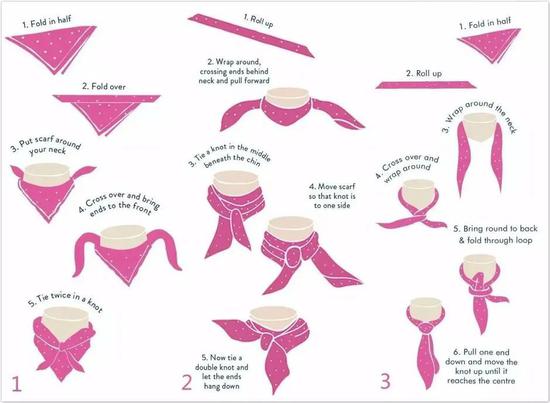 1. Fold in half

2. Fold over

3. Put scarf around your neck

4. Cross over and bring ends to the front

5. Tie twice in a knot

1

1. Roll up

2. Wrap around, crossing ends behind neck and pull forward

3. Tie a knot in the middle beneath the chin

4. Move scarf so that knot is to one side

5. Now tie a double knot and let the ends hang down

2

1. Fold in half

2. Roll up

3. Wrap around the neck

4. Cross over and wrap around

5. Bring round to back & fold through loop

6. Pull one end down and move the knot up until it reaches the centre

3