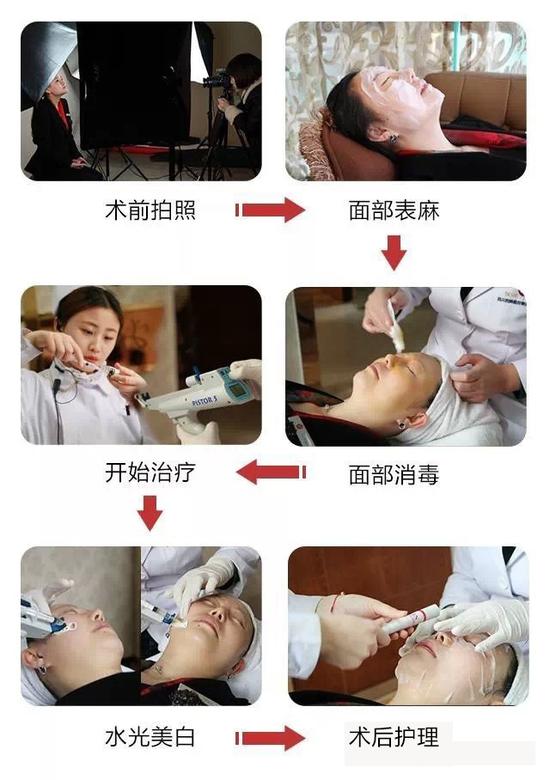 术前拍照

面部表麻

PISTOR 5

开始治疗

面部消毒

水光美白

术后护理