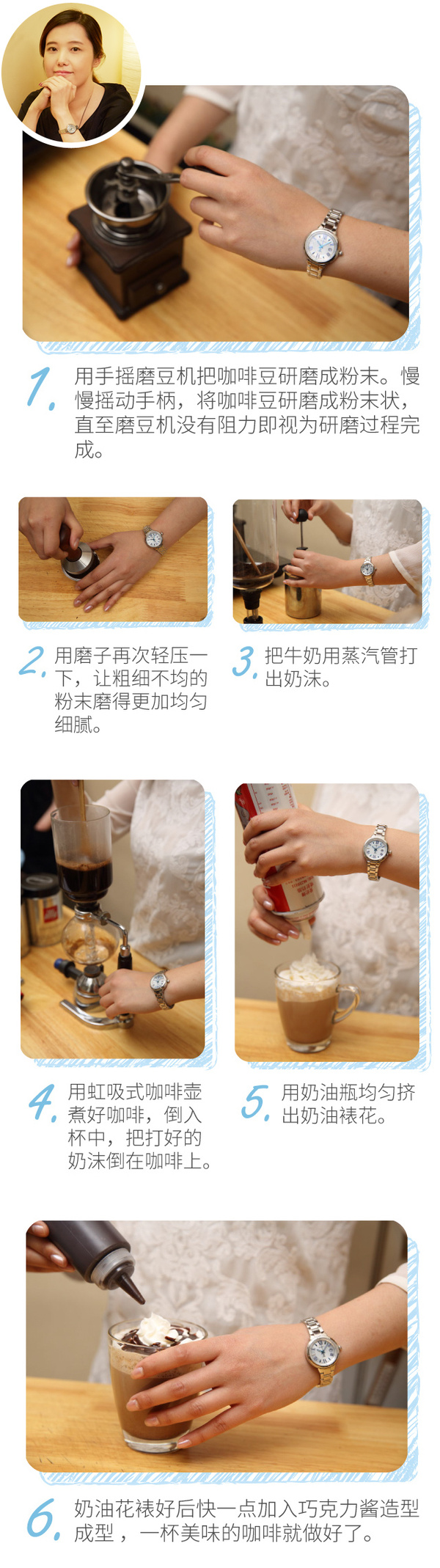 1. 用手摇磨豆机把咖啡豆研磨成粉末。慢慢摇动手柄，将咖啡豆研磨成粉末状，直至磨豆机没有阻力即视为研磨过程完成。

2. 用磨子再次轻压一下，让粗细不均的粉末磨得更加均匀细腻。

3. 把牛奶用蒸汽管打出奶沫。

4. 用虹吸式咖啡壶煮好咖啡，倒入杯中，把打好的奶沫倒在咖啡上。

5. 用奶油瓶均匀挤出奶油裱花。

6. 奶油花裱好后快一点加入巧克力酱造型成型，一杯美味的咖啡就做好了。