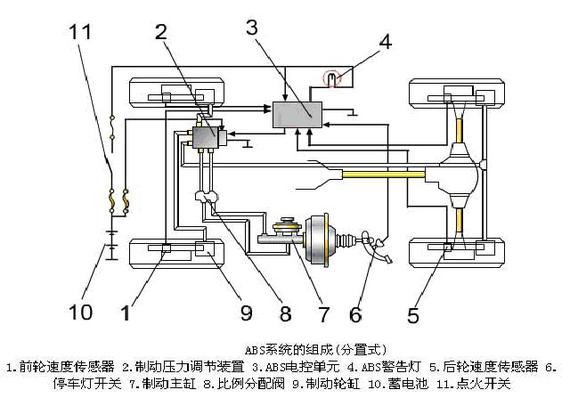 11
2
3
4
10
1
9
8
7
6
5

ABS系统的组成(分置式)

1.前轮速度传感器 2.制动压力调节装置 3.ABS电控单元 4.ABS警告灯 5.后轮速度传感器 6.停车灯开关 7.制动主缸 8.比例分配阀 9.制动轮缸 10.蓄电池 11.点火开关