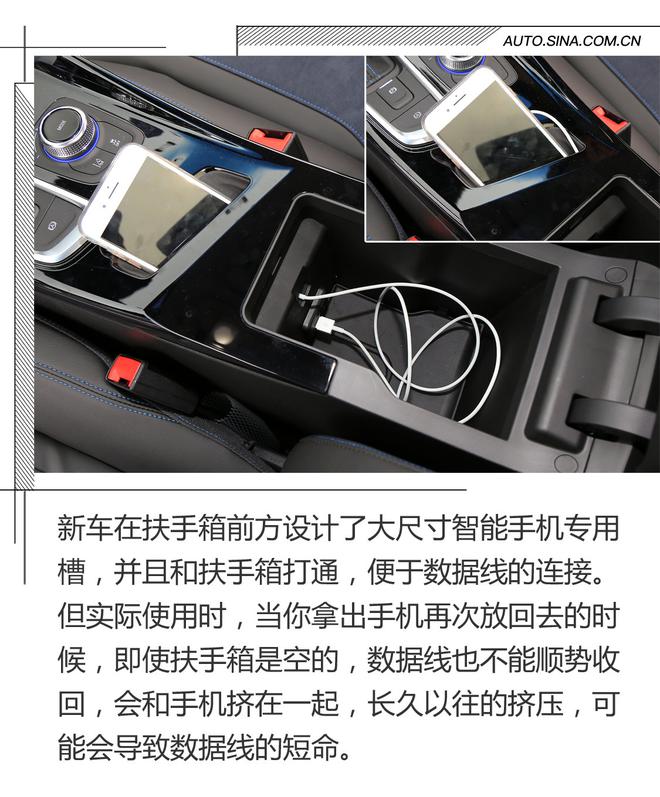 AUTO.SINA.COM.CN

新车在扶手箱前方设计了大尺寸智能手机专用槽，并且和扶手箱打通，便于数据线的连接。但实际使用时，当你拿出手机再次放回去的时候，即使扶手箱是空的，数据线也不能顺势收回，会和手机挤在一起，长久以往的挤压，可能会导致数据线的短命。