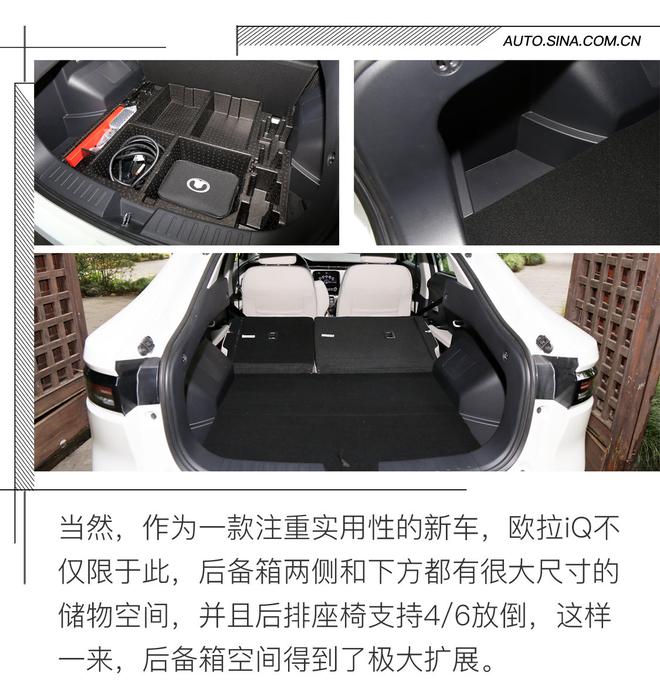 AUTO.SINA.COM.CN

当然，作为一款注重实用性的新车，欧拉iQ不仅限于此，后备箱两侧和下方都有很大尺寸的储物空间，并且后排座椅支持4/6放倒，这样一来，后备箱空间得到了极大扩展。